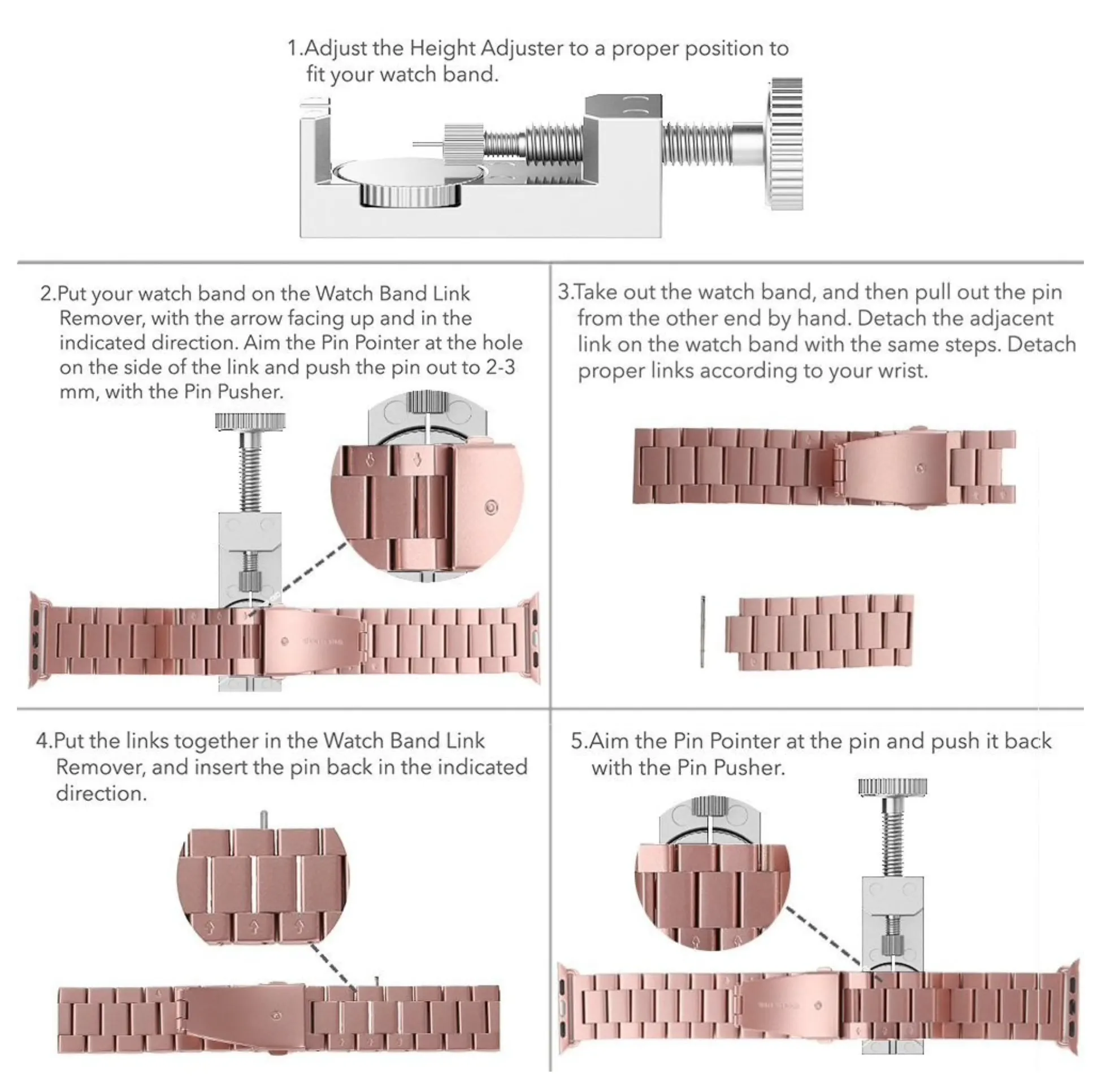 1.Adjust the Height Adjuster to a proper position to fit your watch band.

2.Put your watch band on the Watch Band Link Remover, with the arrow facing up and in the indicated direction. Aim the Pin Pointer at the hole on the side of the link and push the pin out to 2-3 mm, with the Pin Pusher.

3.Take out the watch band, and then pull out the pin from the other end by hand. Detach the adjacent link on the watch band with the same steps. Detach proper links according to your wrist.

4.Put the links together in the Watch Band Link Remover, and insert the pin back in the indicated direction.

5.Aim the Pin Pointer at the pin and push it back with the Pin Pusher.